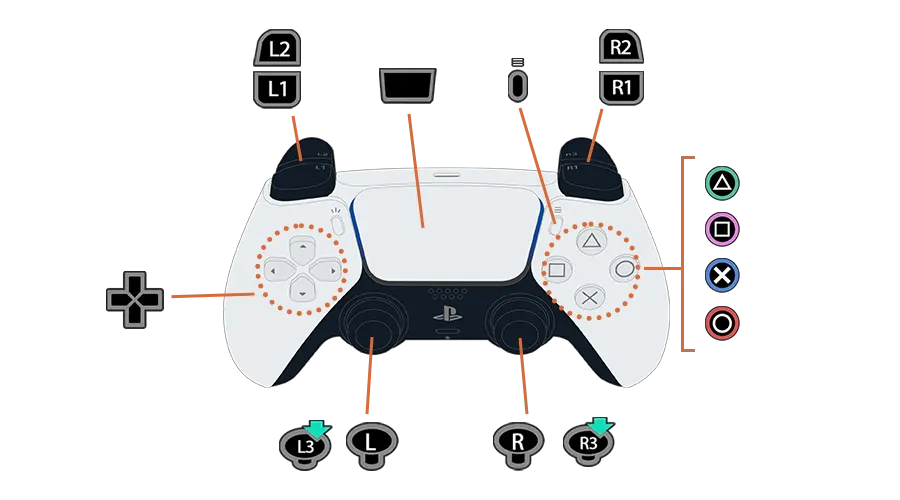 L2
L1
R2
R1
L3
L
R
R3